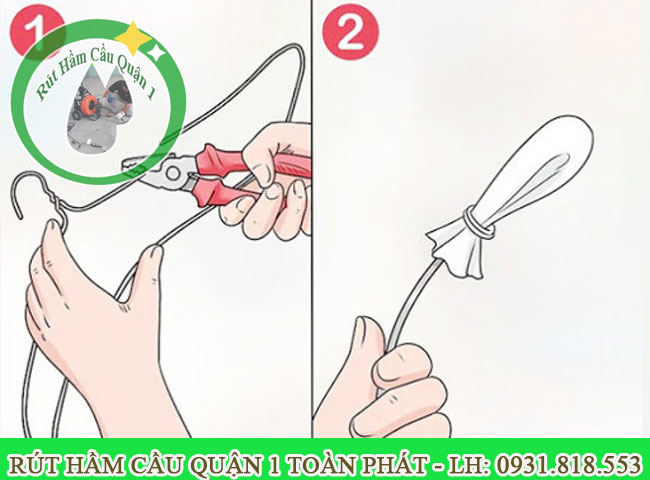 1

Rút Hầm Cầu Quận 1

2

RÚT HẦM CẦU QUẬN 1 TOÀN PHÁT - LH: 0931.818.553